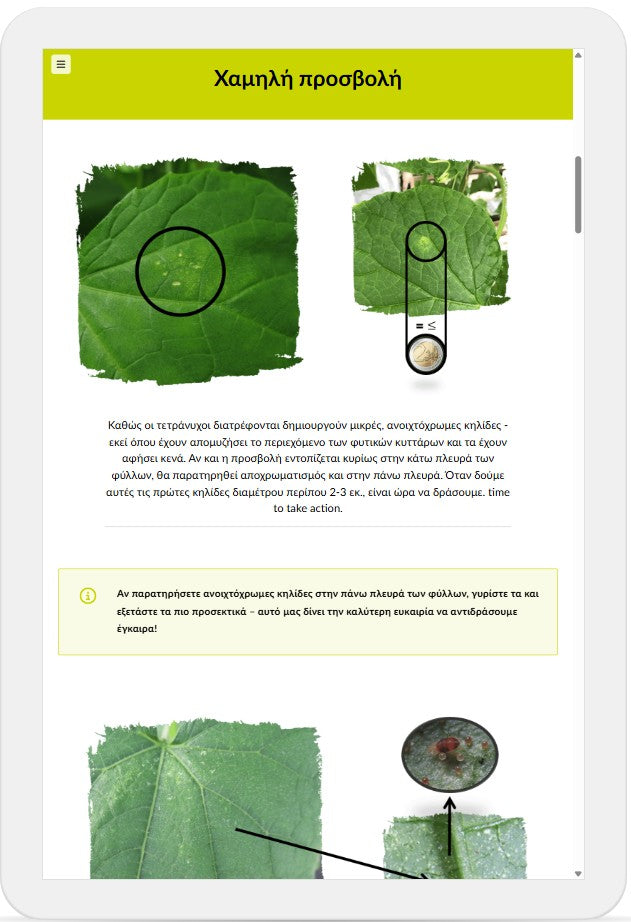 Χαμηλή προσβολή

= ≤

Καθώς οι τετράνυχοι διατρέφονται δημιουργούν μικρές, ανοιχτόχρωμες κηλίδες - εκεί όπου έχουν απομυζήσει το περιεχόμενο των φυτικών κυττάρων και τα έχουν αφήσει κενά. Αν και η προσβολή εντοπίζεται κυρίως στην κάτω πλευρά των φύλλων, θα παρατηρηθεί αποχρωματισμός και στην πάνω πλευρά. Όταν δούμε αυτές τις πρώτες κηλίδες διαμέτρου περίπου 2-3 εκ., είναι ώρα να δράσουμε. time to take action.

Αν παρατηρήσετε ανοιχτόχρωμες κηλίδες στην πάνω πλευρά των φύλλων, γυρίστε τα και εξετάστε τα πιο προσεκτικά – αυτό μας δίνει την καλύτερη ευκαιρία να αντιδράσουμε έγκαιρα!